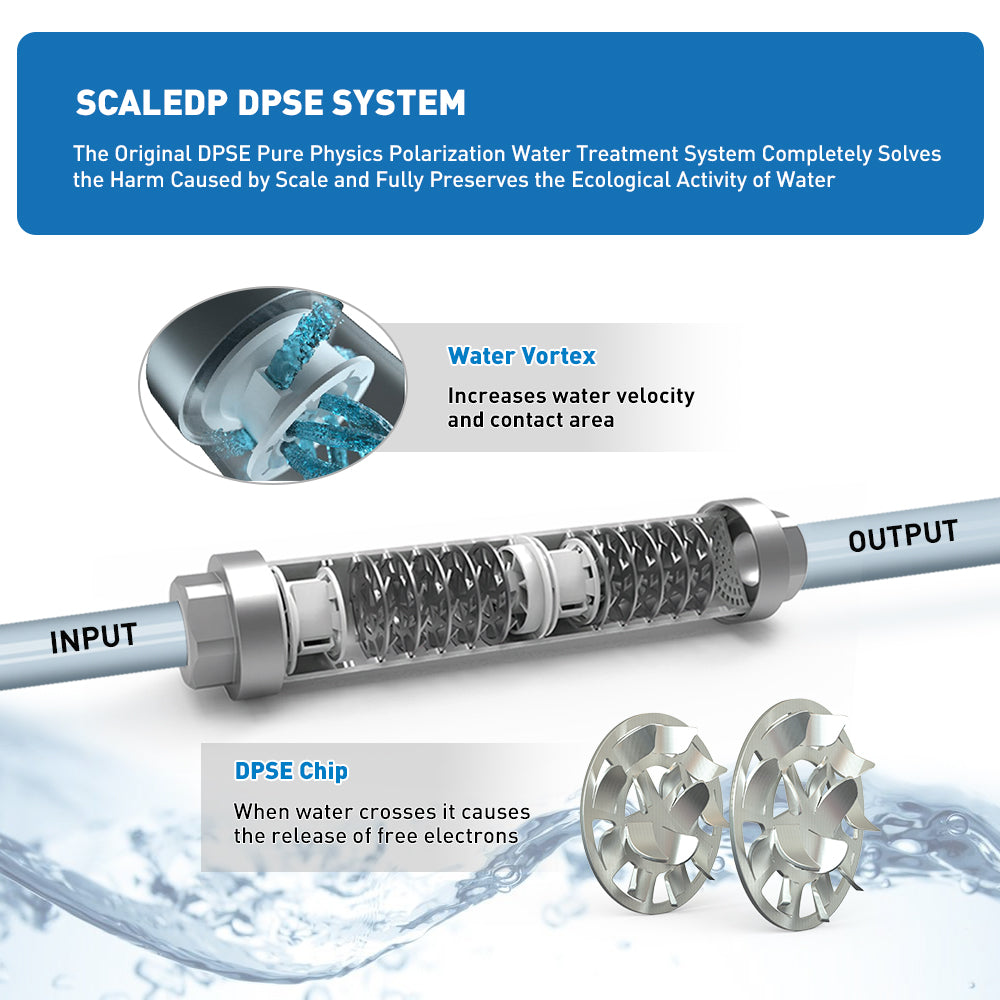 SCALEDP DPSE SYSTEM

The Original DPSE Pure Physics Polarization Water Treatment System Completely Solves the Harm Caused by Scale and Fully Preserves the Ecological Activity of Water

Water Vortex

Increases water velocity and contact area

OUTPUT

INPUT

DPSE Chip

When water crosses it causes the release of free electrons