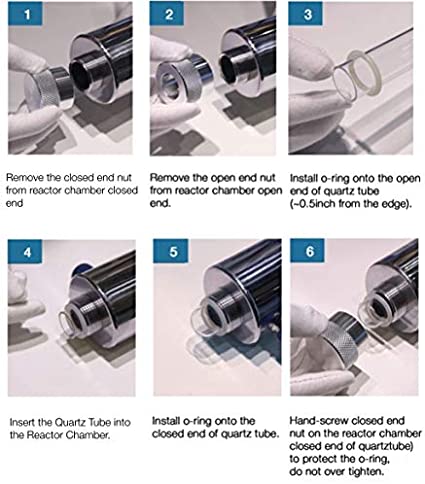 1

Remove the closed end nut from reactor chamber closed end

2

Remove the open end nut from reactor chamber open end.

3

Install o-ring onto the open end of quartz tube (~0.5inch from the edge).

4

Insert the Quartz Tube into the Reactor Chamber.

5

Install o-ring onto the closed end of quartz tube.

6

Hand-screw closed end nut on the reactor chamber closed end of quartztube) to protect the o-ring, do not over tighten.